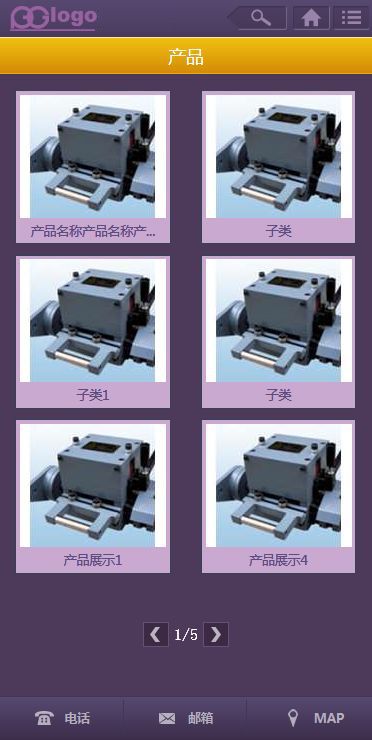 logo

产品

产品名称产品名称产...

子类

子类1

子类

产品展示1

产品展示4

1/5

电话

邮箱

MAP