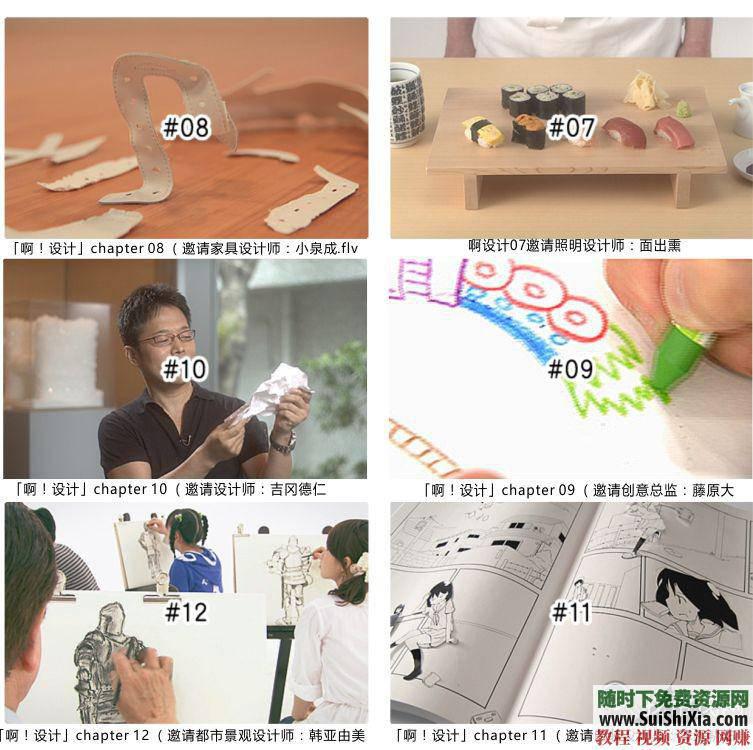 #08

「啊！设计」chapter 08（邀请家具设计师：小泉成.flv

#07

啊设计07邀请照明设计师：面出熏

#10

「啊！设计」chapter 10（邀请设计师：吉冈德仁

#09

「啊！设计」chapter 09（邀请创意总监：藤原大

#12

「啊！设计」chapter 12（邀请都市景观设计师：韩亚由美

#11

「啊！设计」chapter 11（邀请

随时下免费资源网
www.SuiShiXia.com
教程 视频 资源 网赚